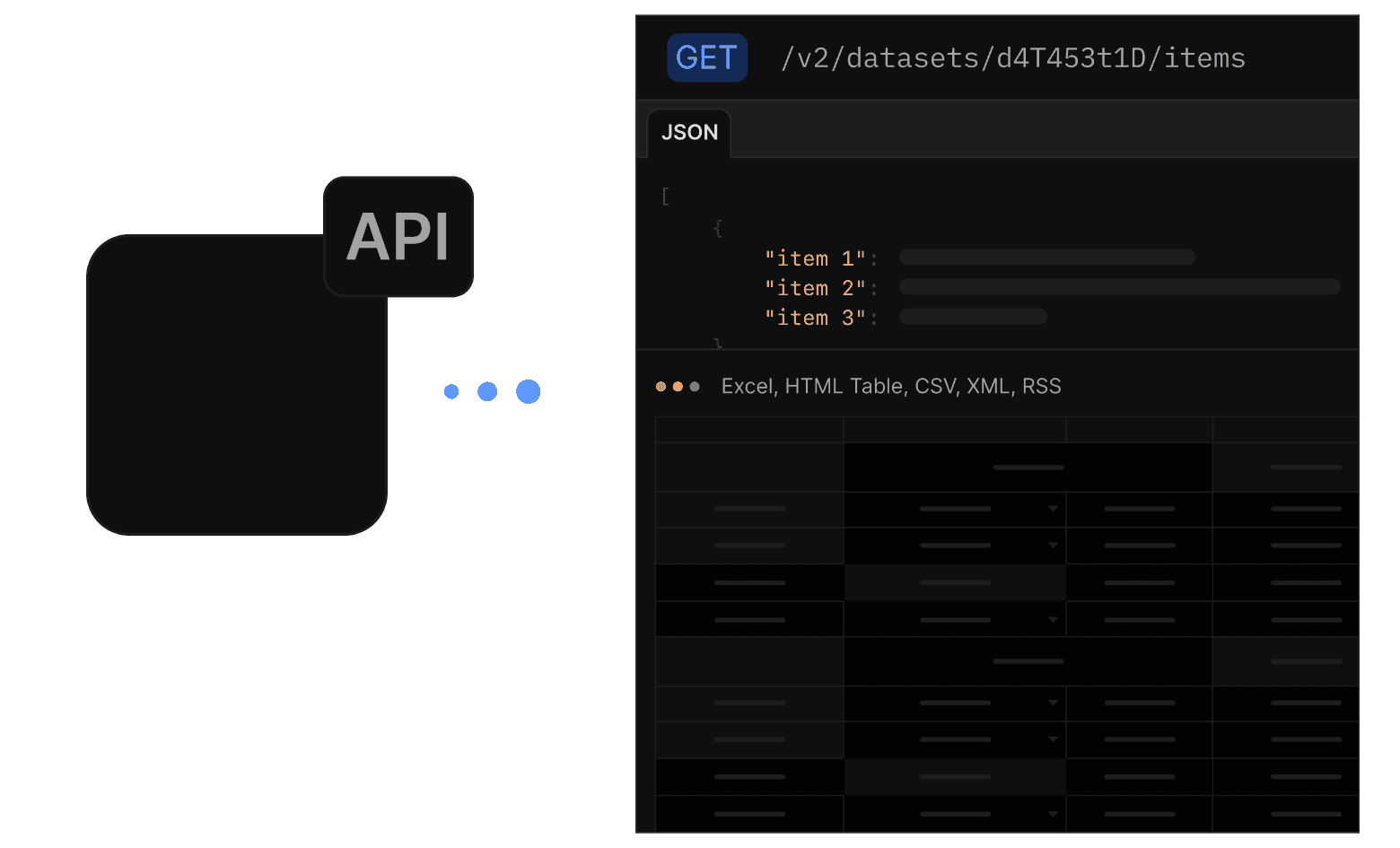 API

GET /v2/datasets/d4T453t1D/items

JSON

[
{
"item 1":
"item 2":
"item 3":
}

Excel, HTML Table, CSV, XML, RSS